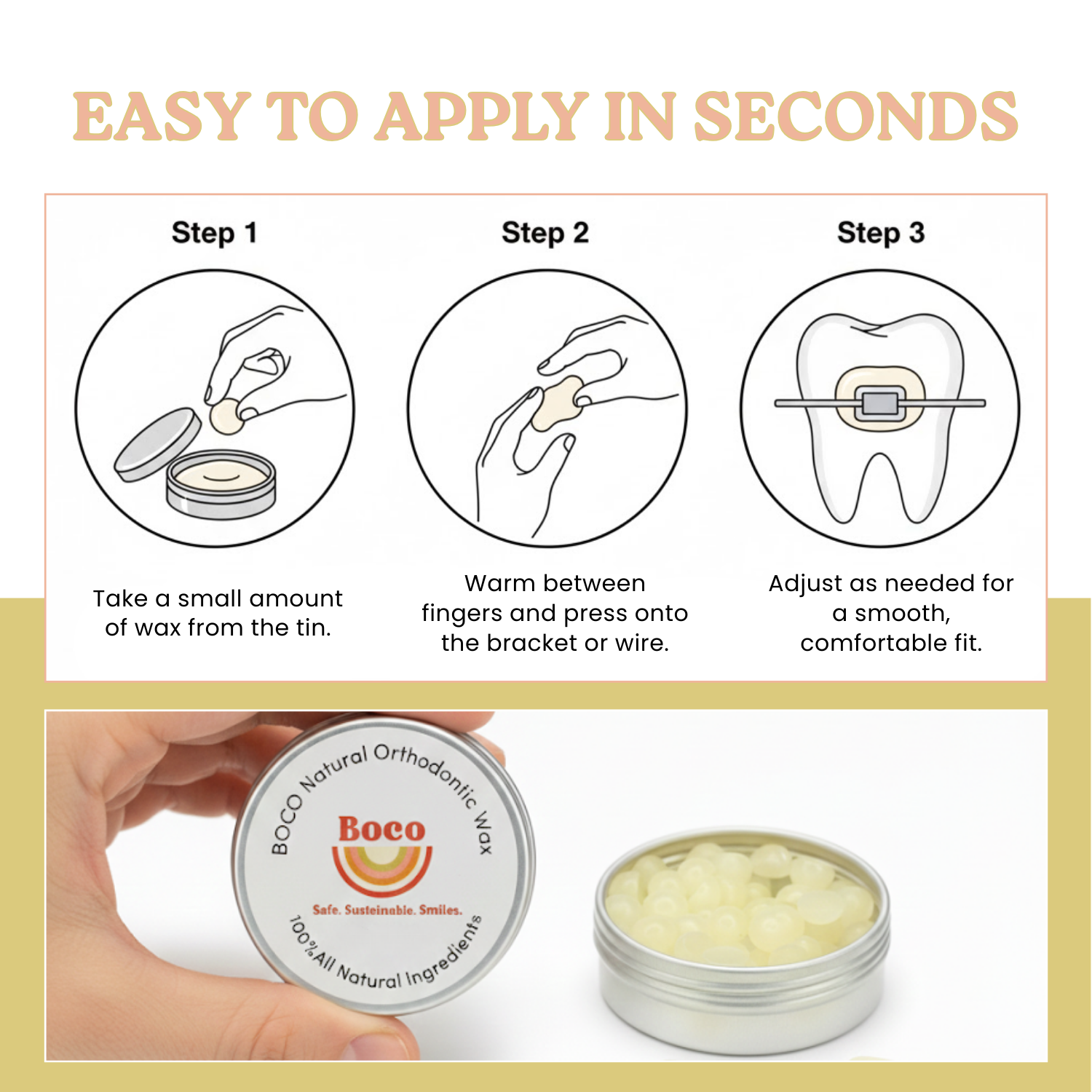 EASY TO APPLY IN SECONDS

Step 1

Take a small amount of wax from the tin.

Step 2

Warm between fingers and press onto the bracket or wire.

Step 3

Adjust as needed for a smooth, comfortable fit.

BOCO Natural Orthodontic Wax

Boco

Safe. Susteinable. Smiles.

100%All Natural Ingredients